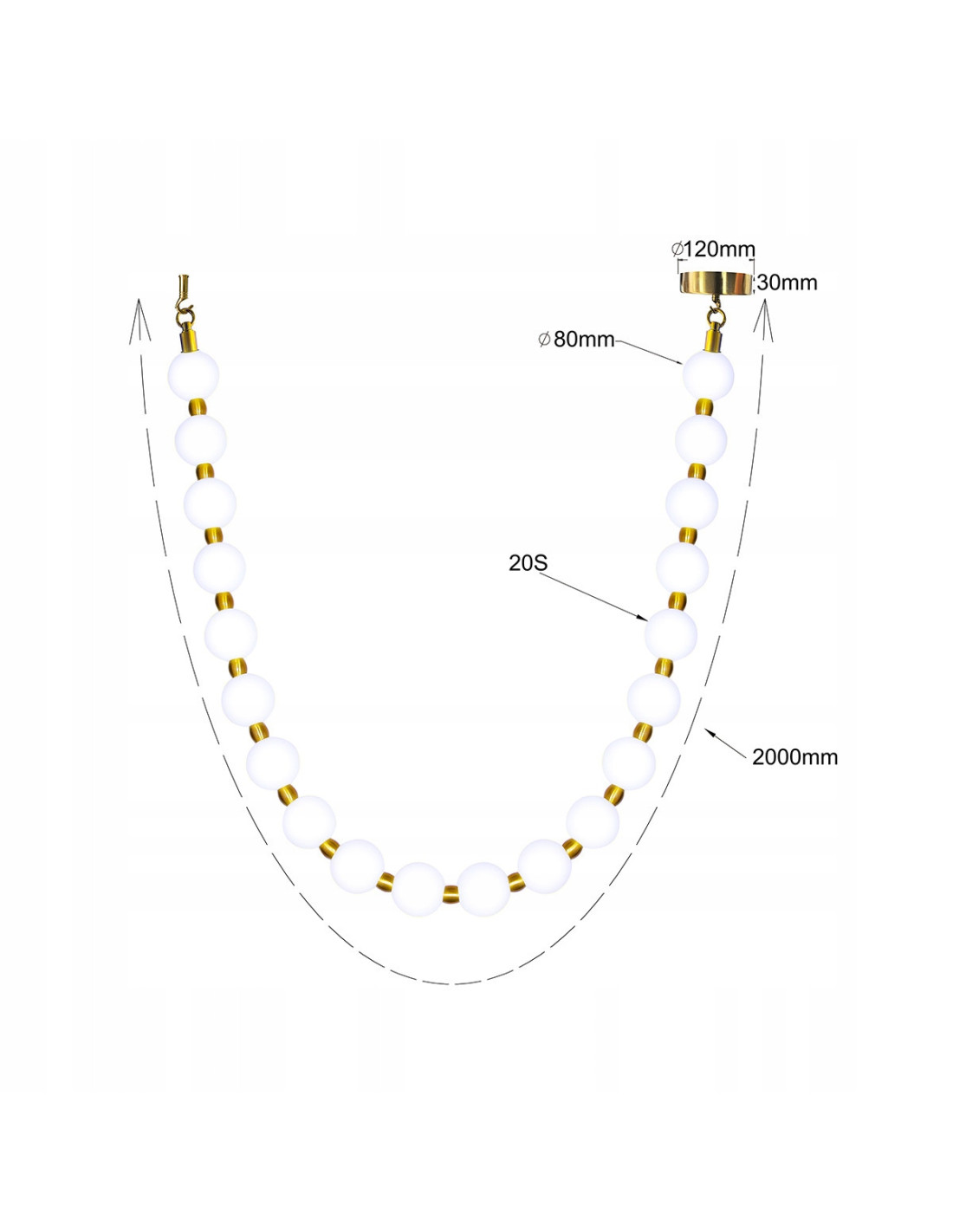 ∅120mm
30mm
∅80mm
20S
2000mm