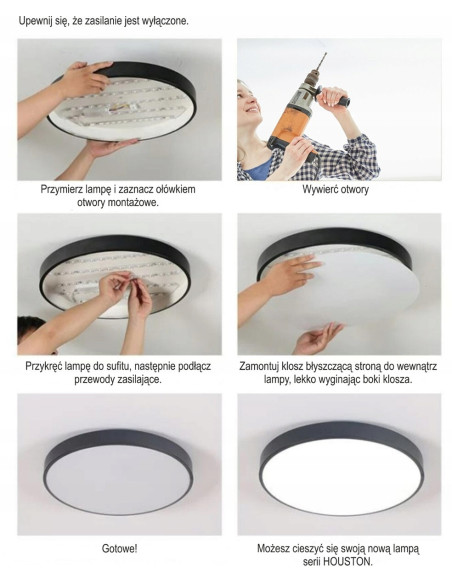 Upewnij się, że zasilanie jest wyłączone.

Przymierz lampę i zaznacz ołówkiem otwory montażowe.

Wywierć otwory

Przykręć lampę do sufitu, następnie podłącz przewody zasilające.

Zamontuj klosz błyszczącą stroną do wewnątrz lampy, lekko wyginając boki klosza.

Gotowe!

Możesz cieszyć się swoją nową lampą serii HOUSTON.