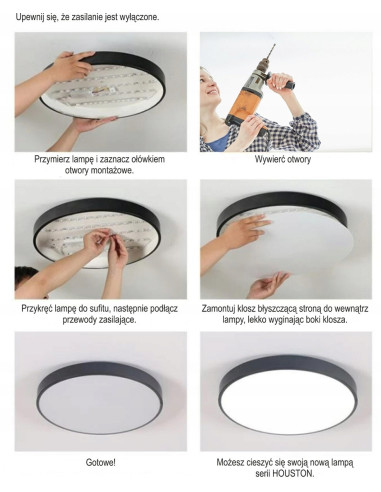 Upewnij się, że zasilanie jest wyłączone.

Przymierz lampę i zaznacz ołówkiem otwory montażowe.

Wywierć otwory

Przykręć lampę do sufitu, następnie podłącz przewody zasilające.

Zamontuj klosz błyszczącą stroną do wewnątrz lampy, lekko wyginając boki klosza.

Gotowe!

Możesz cieszyć się swoją nową lampą serii HOUSTON.