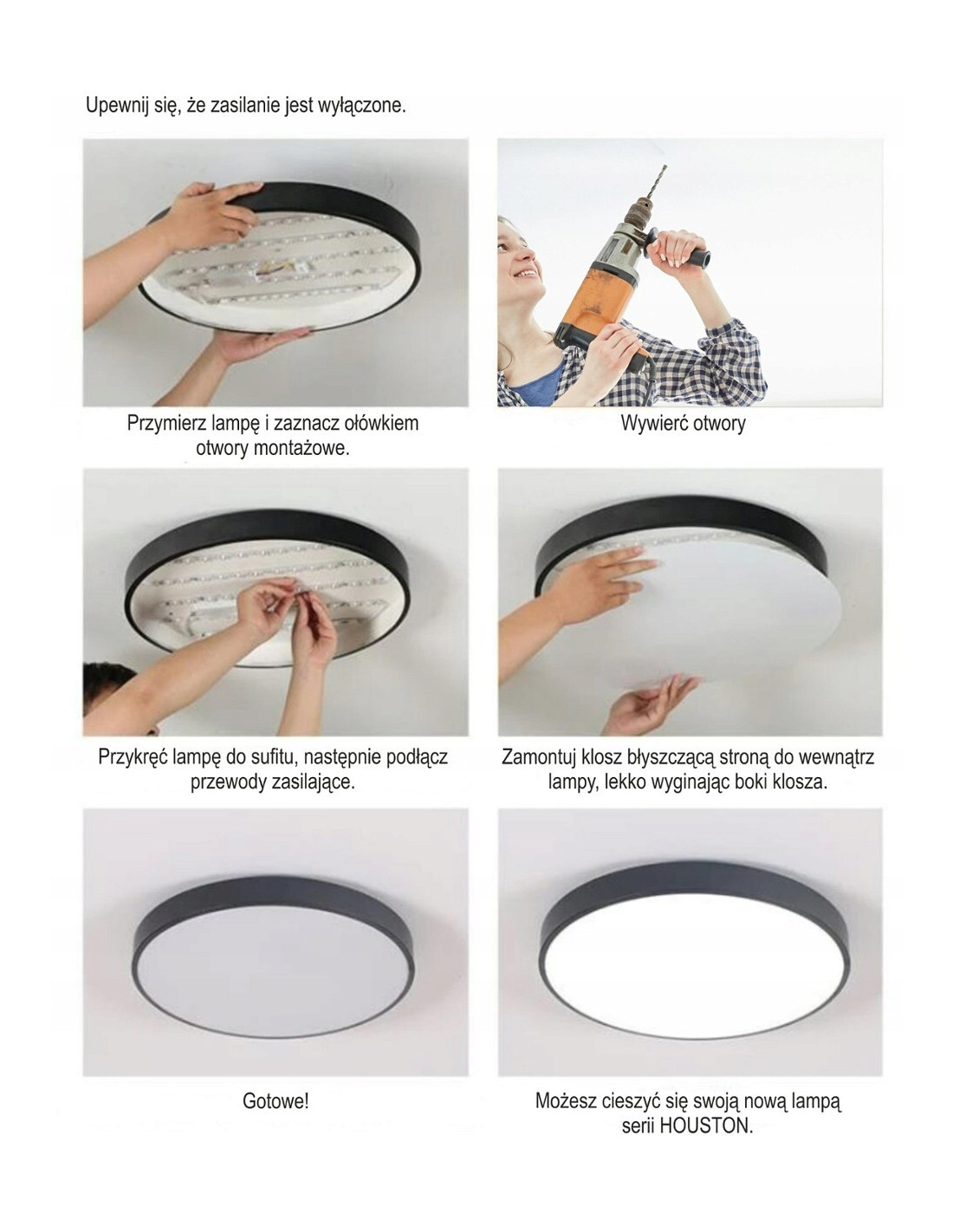 Upewnij się, że zasilanie jest wyłączone.

Przymierz lampę i zaznacz ołówkiem otwory montażowe.

Wywierć otwory

Przykręć lampę do sufitu, następnie podłącz przewody zasilające.

Zamontuj klosz błyszczącą stroną do wewnątrz lampy, lekko wyginając boki klosza.

Gotowe!

Możesz cieszyć się swoją nową lampą serii HOUSTON.